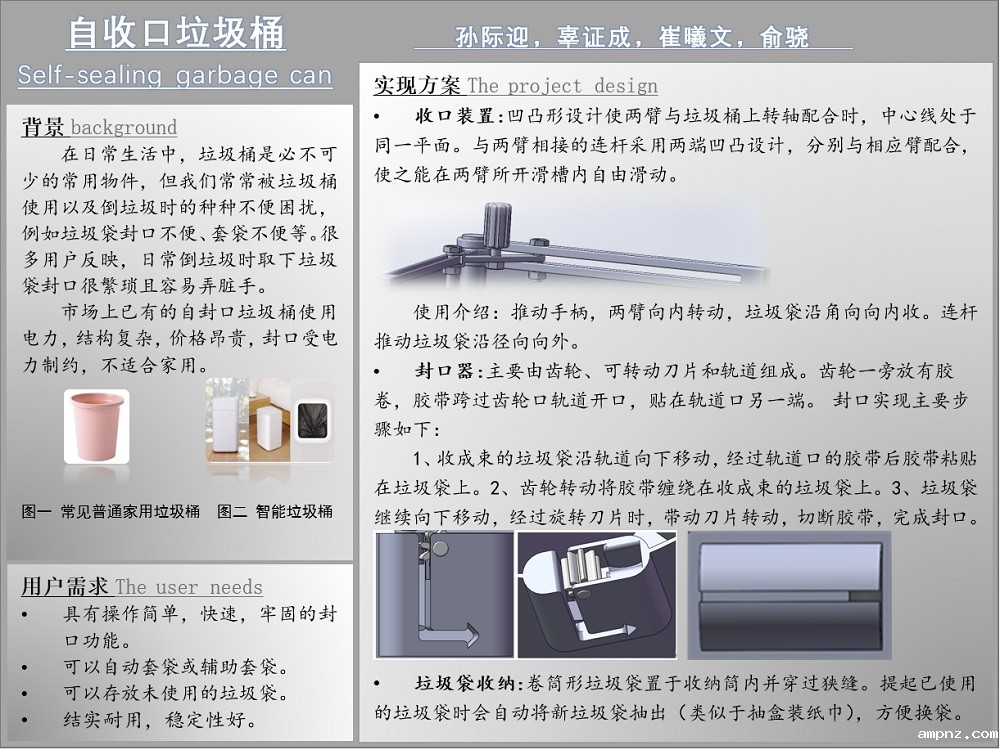 自收口垃圾桶

Self-sealing garbage can

孙际迎，辜证成，崔曦文，俞骁

背景 background

在日常生活中，垃圾桶是必不可少的常用物件，但我们常常被垃圾桶使用以及倒垃圾时的种种不便困扰，例如垃圾袋封口不便、套袋不便等。很多用户反映，日常倒垃圾时取下垃圾袋封口很繁琐且容易弄脏手。

市场上已有的自封口垃圾桶使用电力，结构复杂，价格昂贵，封口受电力制约，不适合家用。

图一 常见普通家用垃圾桶 图二 智能垃圾桶

用户需求 The user needs

• 具有操作简单，快速，牢固的封口功能。
• 可以自动套袋或辅助套袋。
• 可以存放未使用的垃圾袋。
• 结实耐用，稳定性好。

实现方案 The project design

• 收口装置：凹凸形设计使两臂与垃圾桶上转轴配合时，中心线处于同一平面。与两臂相接的连杆采用两端凹凸设计，分别与相应臂配合，使之能在两臂所开滑槽内自由滑动。

使用介绍：推动手柄，两臂向内转动，垃圾袋沿角向向内收。连杆推动垃圾袋沿径向向外。

• 封口器：主要由齿轮、可转动刀片和轨道组成。齿轮一旁放有胶卷，胶带跨过齿轮口轨道开口，贴在轨道口另一端。 封口实现主要步骤如下：

1、收成束的垃圾袋沿轨道向下移动，经过轨道口的胶带后胶带粘贴在垃圾袋上。2、齿轮转动将胶带缠绕在收成束的垃圾袋上。3、垃圾袋继续向下移动，经过旋转刀片时，带动刀片转动，切断胶带，完成封口。

• 垃圾袋收纳：卷筒形垃圾袋置于收纳筒内并穿过狭缝。提起已使用的垃圾袋时会自动将新垃圾袋抽出（类似于抽盒装纸巾），方便换袋。

ampnz.com