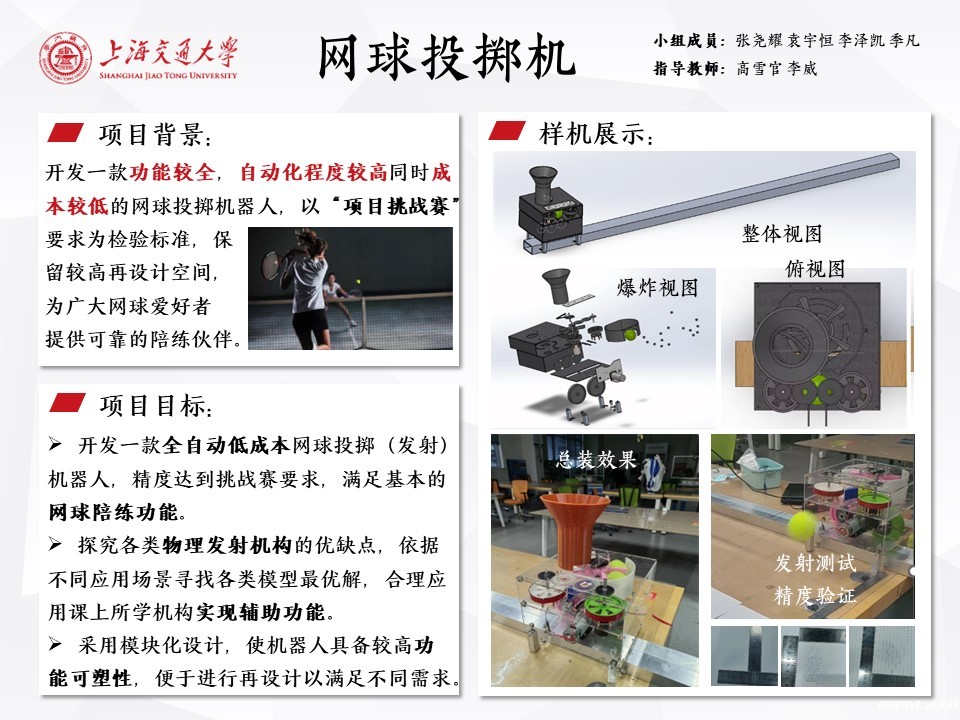 上海交通大学
SHANGHAI JIAO TONG UNIVERSITY

网球投掷机

小组成员：张尧耀 袁宇恒 李泽凯 季凡
指导教师：高雪官 李威

项目背景：

开发一款功能较全，自动化程度较高同时成本较低的网球投掷机器人，以“项目挑战赛”要求为检验标准，保留较高再设计空间，为广大网球爱好者提供可靠的陪练伙伴。

项目目标：

➢ 开发一款全自动低成本网球投掷（发射）机器人，精度达到挑战赛要求，满足基本的网球陪练功能。

➢ 探究各类物理发射机构的优缺点，依据不同应用场景寻找各类模型最优解，合理应用课上所学机构实现辅助功能。

➢ 采用模块化设计，使机器人具备较高功能可塑性，便于进行再设计以满足不同需求。

样机展示：

整体视图

爆炸视图

俯视图

总装效果

发射测试
精度验证